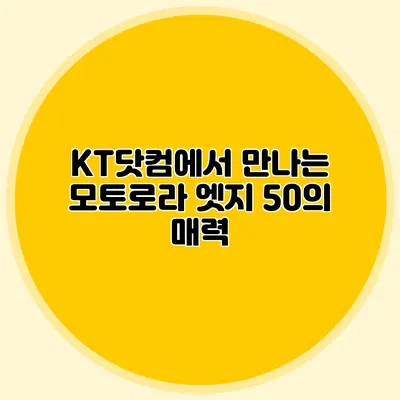 KT닷컴에서 만나는 모토로라 엣지 50의 매력