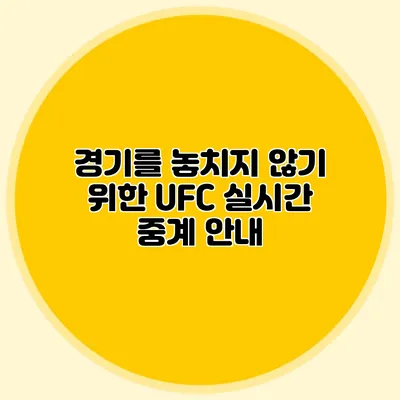 경기를 놓치지 않기 위한 UFC 실시간 중계 안내