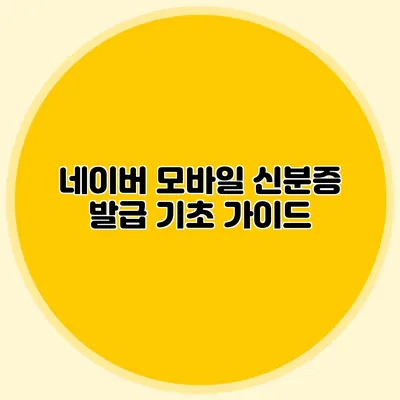 네이버 모바일 신분증 발급 기초 가이드