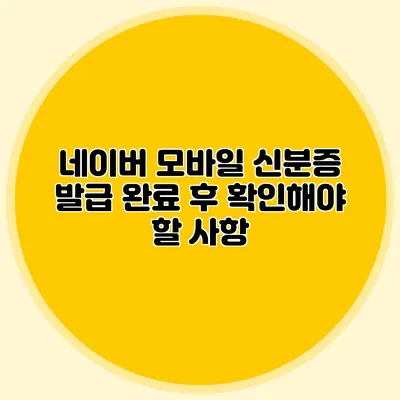 네이버 모바일 신분증 발급 완료 후 확인해야 할 사항