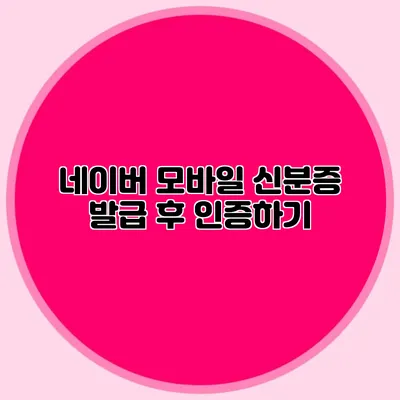 네이버 모바일 신분증 발급 후 인증하기