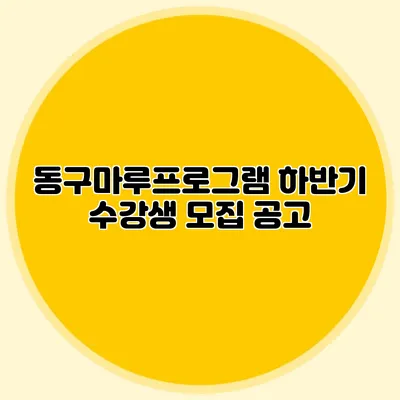 동구마루프로그램 하반기 수강생 모집 공고