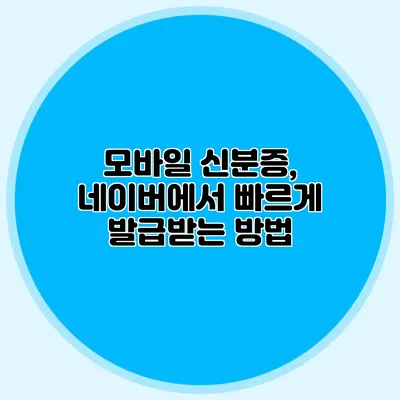 모바일 신분증,
네이버에서 빠르게
발급받는 방법