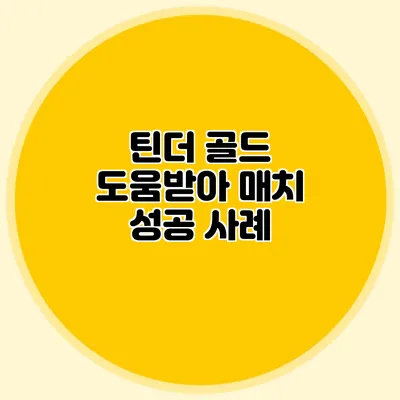 틴더 골드
도움받아 매치
성공 사례