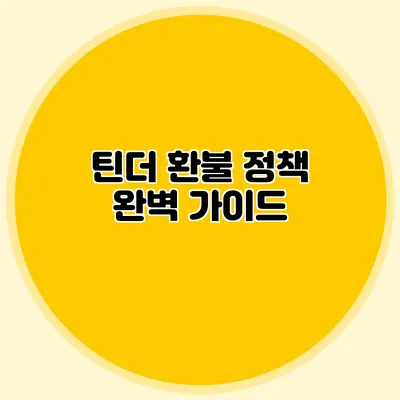 틴더 환불 정책
완벽 가이드