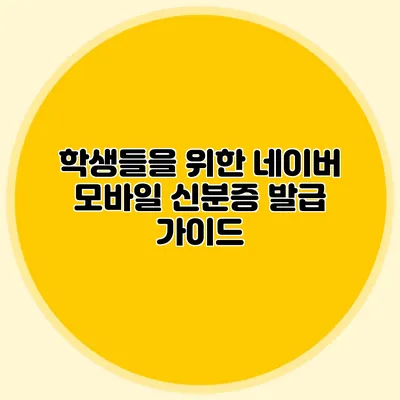 학생들을 위한 네이버 모바일 신분증 발급 가이드