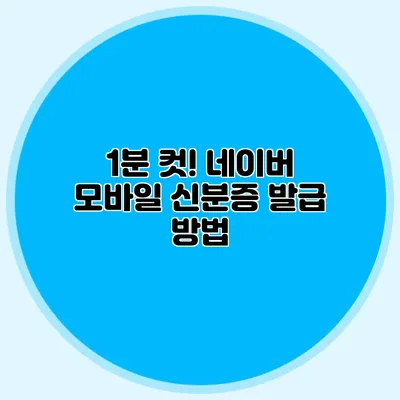 1분 컷! 네이버 모바일 신분증 발급 방법