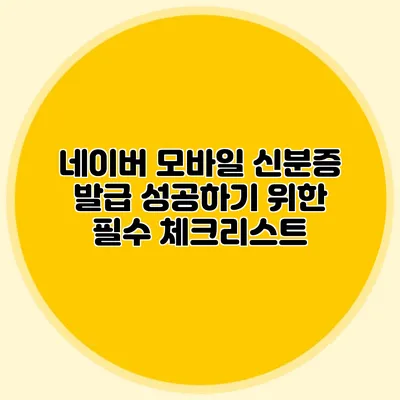 네이버 모바일 신분증 발급 성공하기 위한 필수 체크리스트