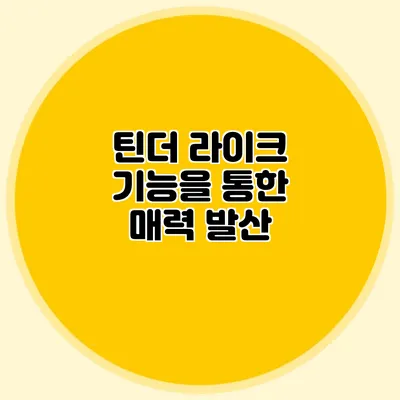 틴더 라이크 기능을 통한 매력 발산