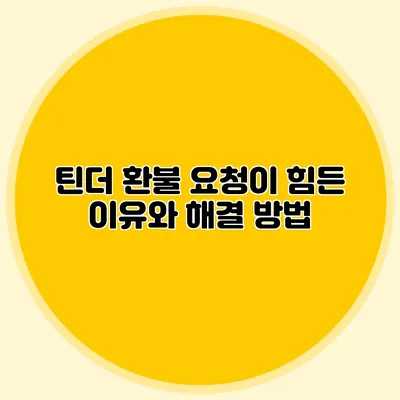 틴더 환불 요청이 힘든 이유와 해결 방법